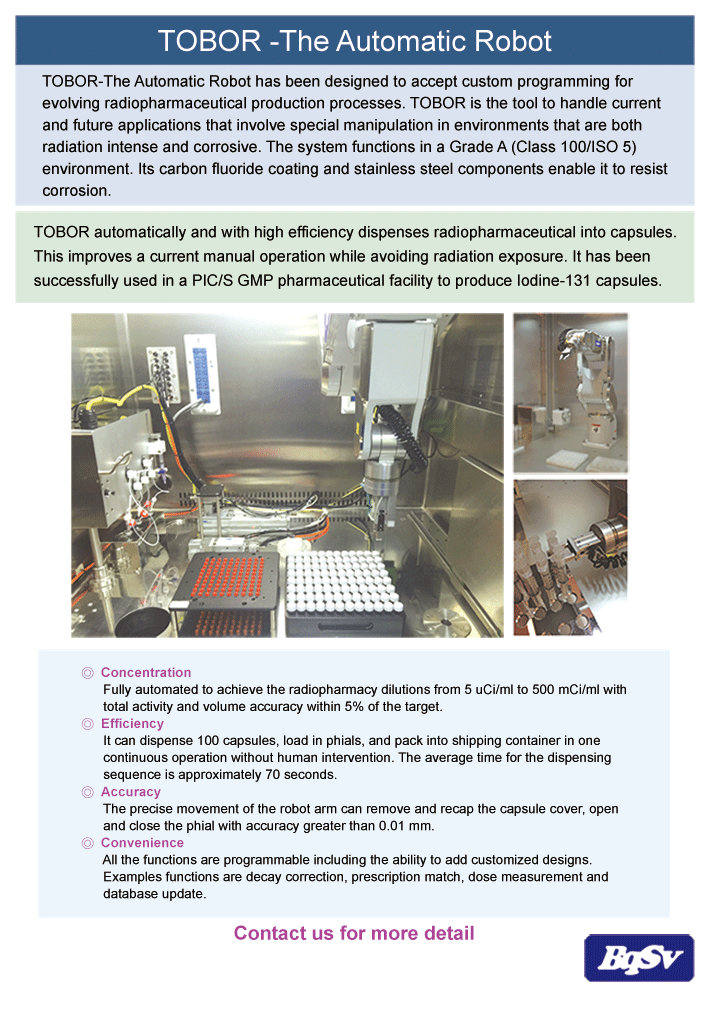 TOBOR -The Automatic Robot

TOBOR-The Automatic Robot has been designed to accept custom programming for evolving radiopharmaceutical production processes. TOBOR is the tool to handle current and future applications that involve special manipulation in environments that are both radiation intense and corrosive. The system functions in a Grade A (Class 100/ISO 5) environment. Its carbon fluoride coating and stainless steel components enable it to resist corrosion.

TOBOR automatically and with high efficiency dispenses radiopharmaceutical into capsules. This improves a current manual operation while avoiding radiation exposure. It has been successfully used in a PIC/S GMP pharmaceutical facility to produce Iodine-131 capsules.

◎ Concentration
Fully automated to achieve the radiopharmacy dilutions from 5 uCi/ml to 500 mCi/ml with total activity and volume accuracy within 5% of the target.
◎ Efficiency
It can dispense 100 capsules, load in phials, and pack into shipping container in one continuous operation without human intervention. The average time for the dispensing sequence is approximately 70 seconds.
◎ Accuracy
The precise movement of the robot arm can remove and recap the capsule cover, open and close the phial with accuracy greater than 0.01 mm.
◎ Convenience
All the functions are programmable including the ability to add customized designs. Examples functions are decay correction, prescription match, dose measurement and database update.

Contact us for more detail

BqSv